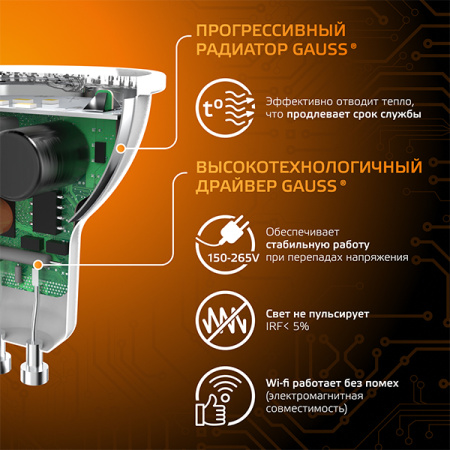 ПРОГРЕССИВНЫЙ РАДИАТОР GAUSS ®

t°

Эффективно отводит тепло, что продлевает срок службы

ВЫСОКОТЕХНОЛОГИЧНЫЙ ДРАЙВЕР GAUSS ®

150-265V

Обеспечивает стабильную работу при перепадах напряжения

Свет не пульсирует IRF< 5%

Wi-fi работает без помех (электромагнитная совместимость)