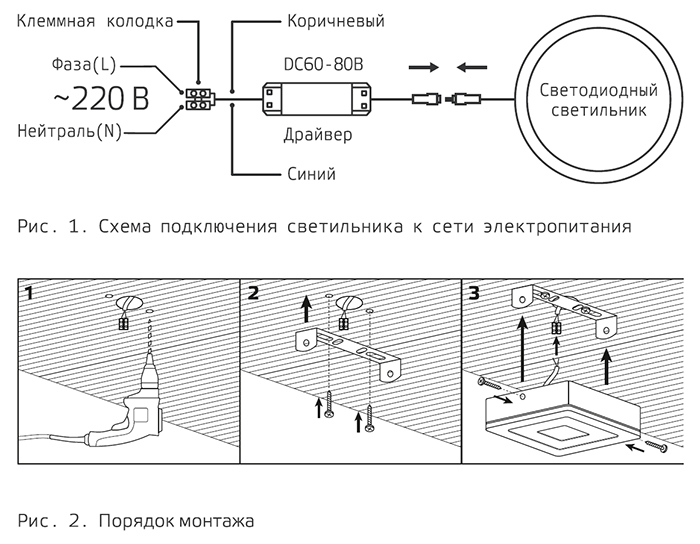 Клеммная колодка

Фаза(L)

~220 В

Нейтраль(N)

Коричневый

DC60-80В

Драйвер

Синий

Светодиодный светильник

Рис. 1. Схема подключения светильника к сети электропитания

1

2

3

Рис. 2. Порядок монтажа