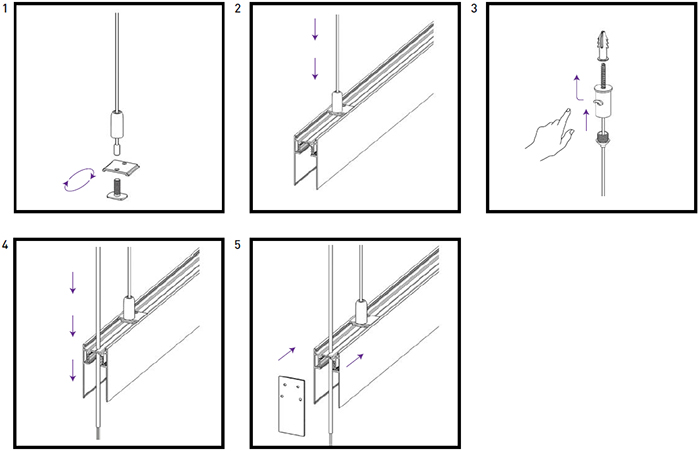 1

2

3

4

5